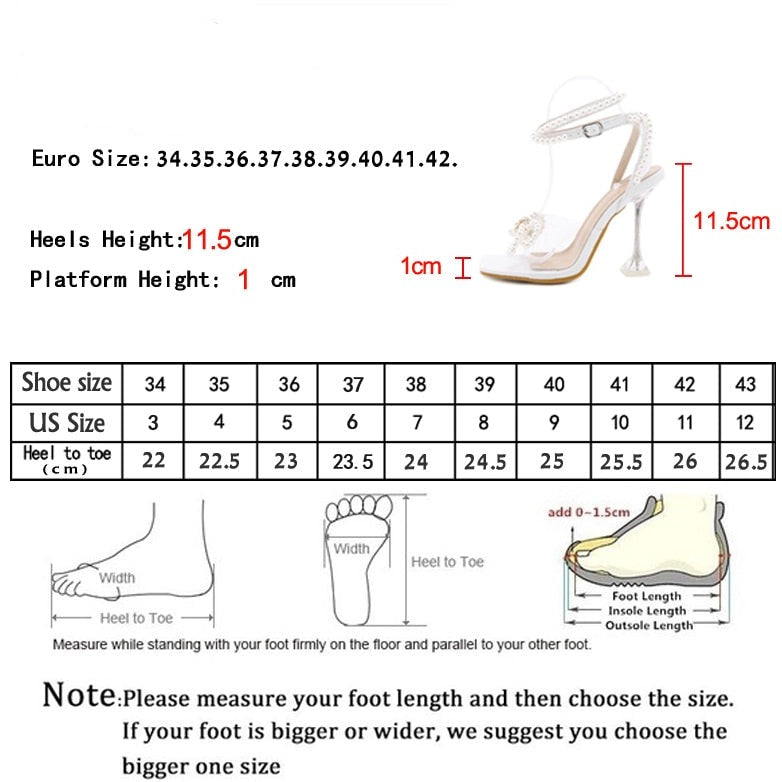 Euro Size: 34.35.36.37.38.39.40.41.42.

Heels Height:11.5cm

Platform Height: 1 cm

1cm

11.5cm

| Shoe size | 34 | 35 | 36 | 37 | 38 | 39 | 40 | 41 | 42 | 43 |
|---|---|---|---|---|---|---|---|---|---|---|
| US Size | 3 | 4 | 5 | 6 | 7 | 8 | 9 | 10 | 11 | 12 |
| Heel to toe (cm) | 22 | 22.5 | 23 | 23.5 | 24 | 24.5 | 25 | 25.5 | 26 | 26.5 |

Width

Heel to Toe

Width

Heel to Toe

add 0~1.5cm

Foot Length

Insole Length

Outsole Length

Measure while standing with your foot firmly on the floor and parallel to your other foot.

Note:Please measure your foot length and then choose the size. If your foot is bigger or wider, we suggest you choose the bigger one size